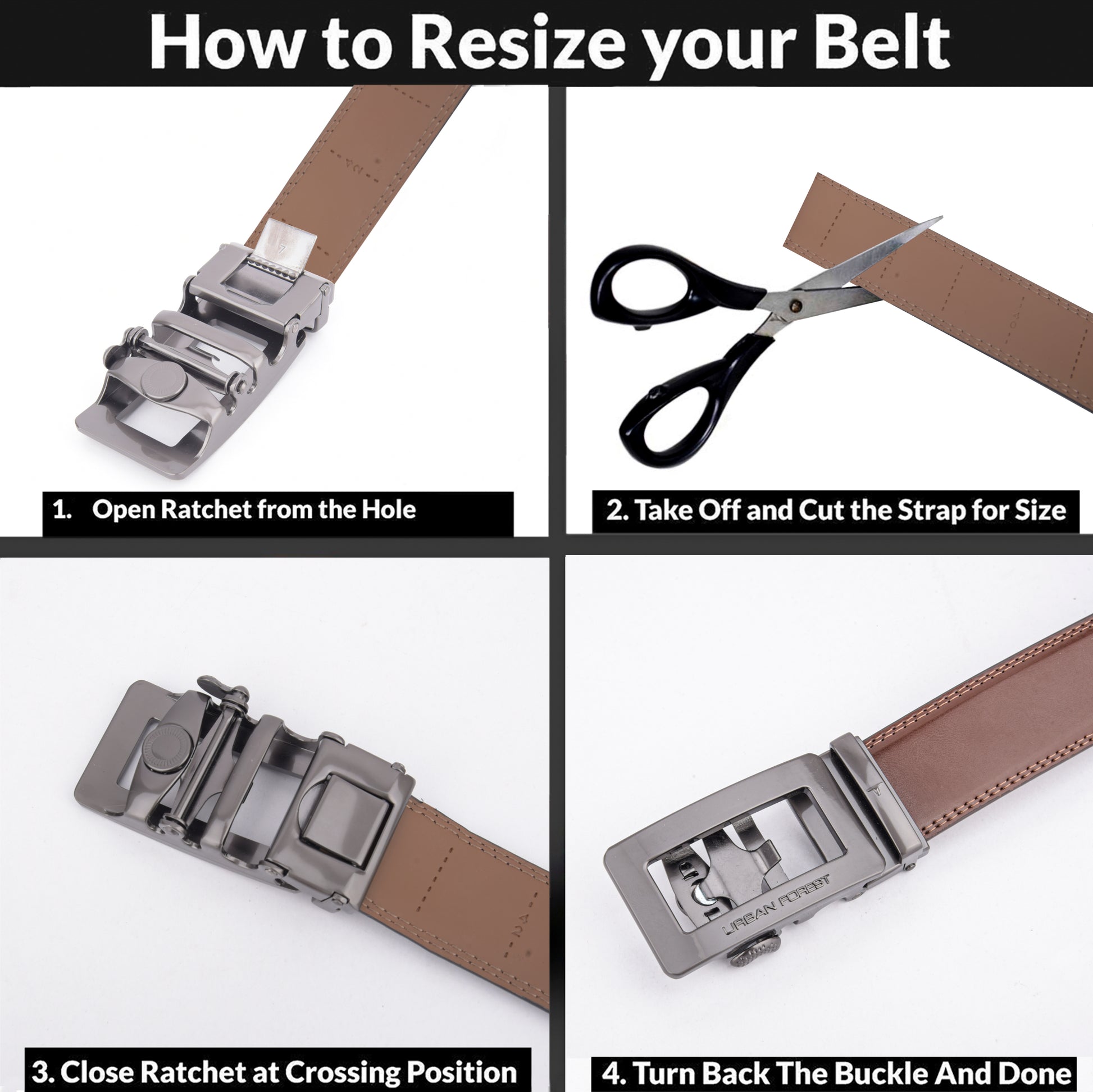 How to Resize your Belt

1. Open Ratchet from the Hole

2. Take Off and Cut the Strap for Size

3. Close Ratchet at Crossing Position

URBAN FOREST

4. Turn Back The Buckle And Done