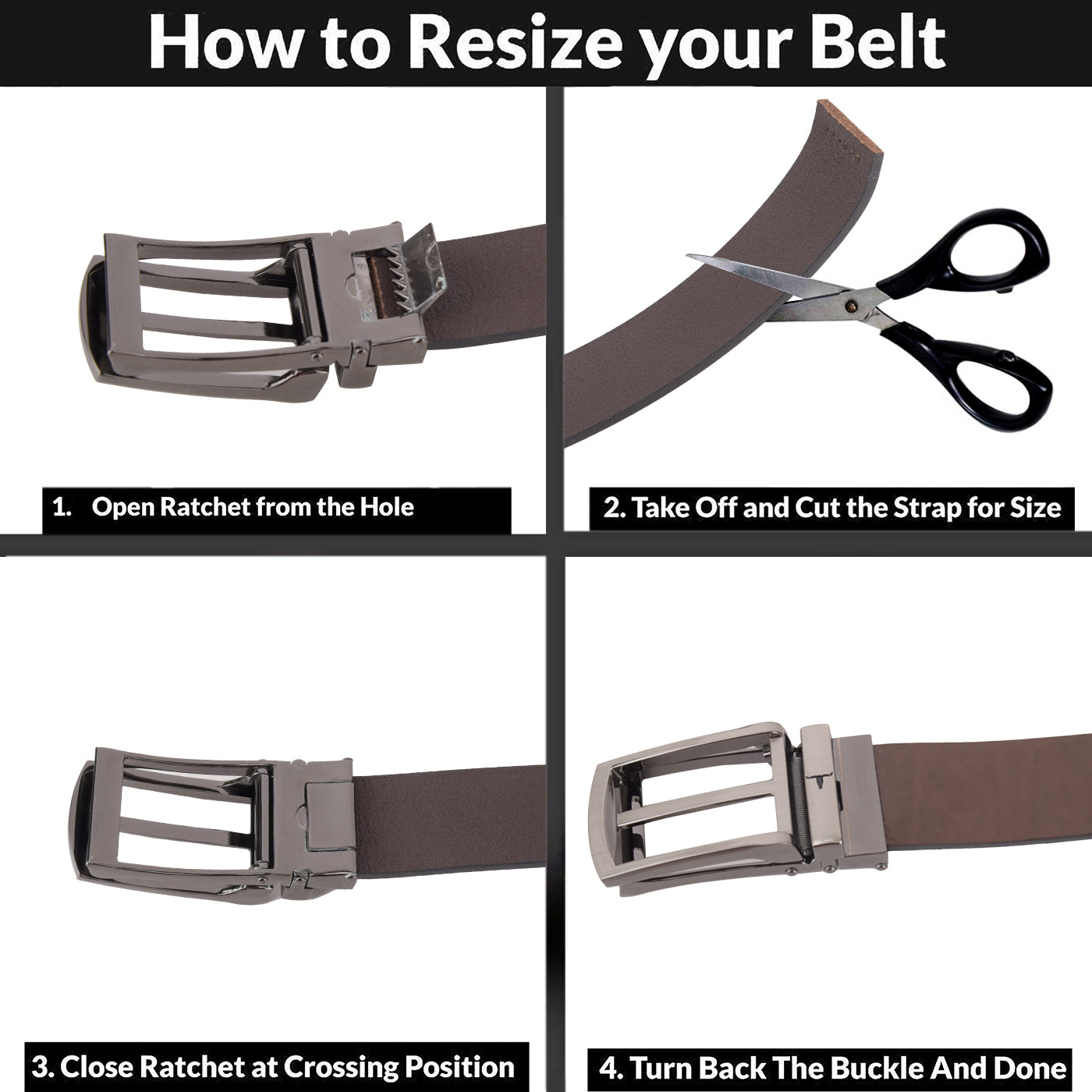 How to Resize your Belt

1. Open Ratchet from the Hole

2. Take Off and Cut the Strap for Size

3. Close Ratchet at Crossing Position

4. Turn Back The Buckle And Done